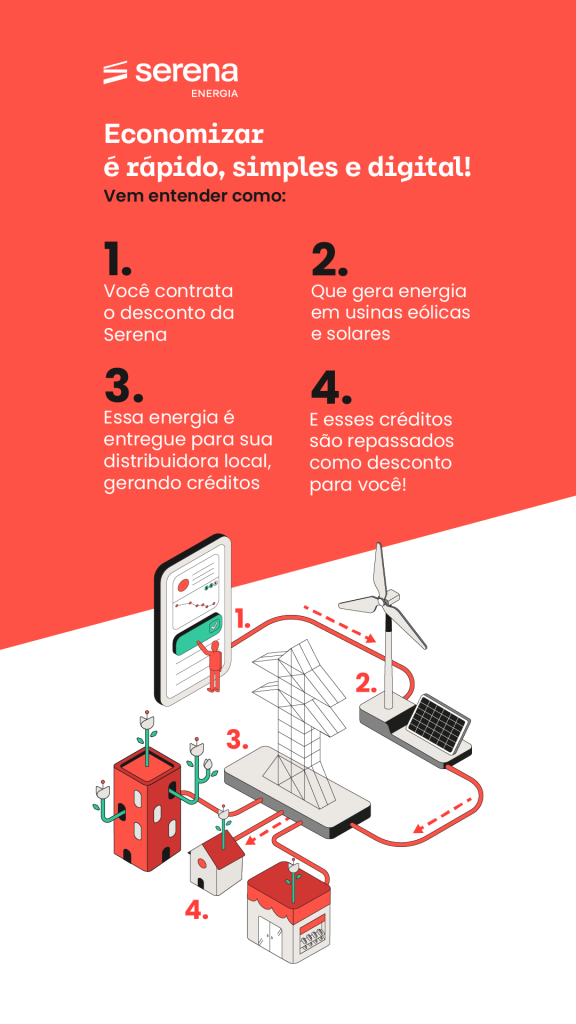 serena
ENERGIA

Economizar
é rápido, simples e digital!
Vem entender como:

1.
Você contrata o desconto da Serena

2.
Que gera energia em usinas eólicas e solares

3.
Essa energia é entregue para sua distribuidora local, gerando créditos

4.
E esses créditos são repassados como desconto para você!

1.
2.
3.
4.